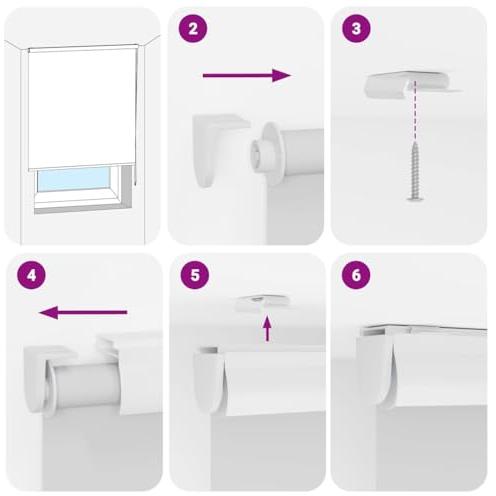 2

3

4

5

6