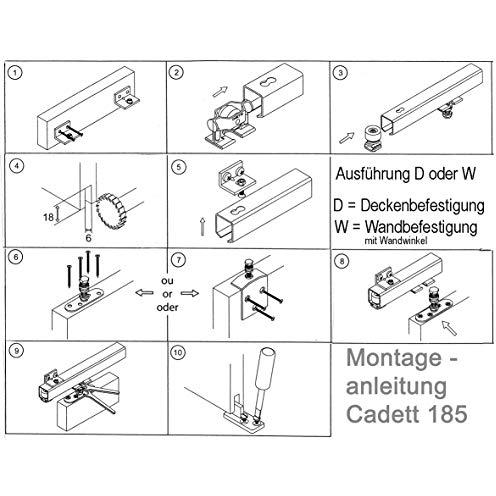 1

2

3

4

18

6

5

Ausführung D oder W

D = Deckenbefestigung

W = Wandbefestigung
mit Wandwinkel

6

ou
or
oder

7

8

9

10

Montage - anleitung Cadett 185