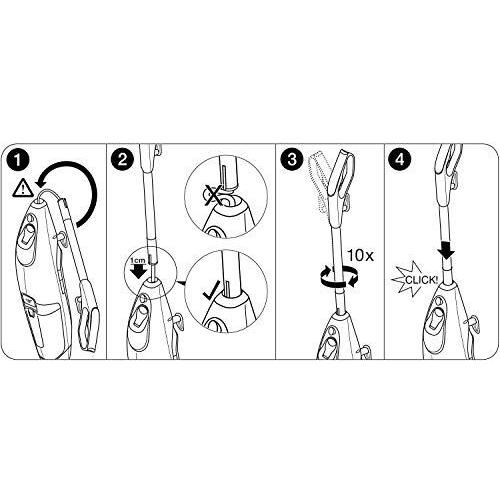 1

2

1cm

3

10x

4

CLICK!