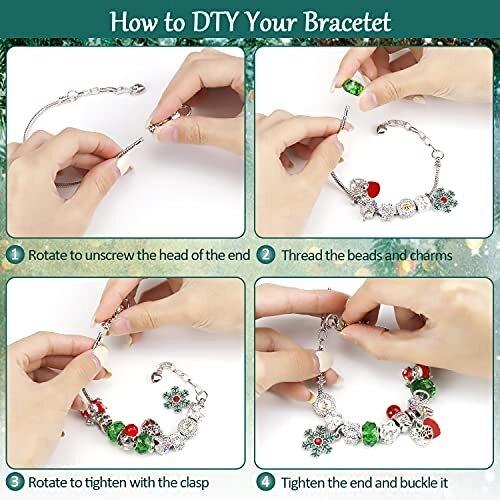 How to DTY Your Bracetet

1 Rotate to unscrew the head of the end

2 Thread the beads and charms

3 Rotate to tighten with the clasp

4 Tighten the end and buckle it