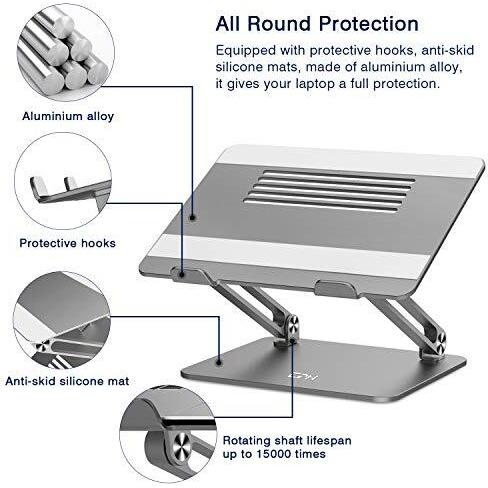 All Round Protection

Equipped with protective hooks, anti-skid silicone mats, made of aluminium alloy, it gives your laptop a full protection.

Aluminium alloy

Protective hooks

Anti-skid silicone mat

Rotating shaft lifespan up to 15000 times