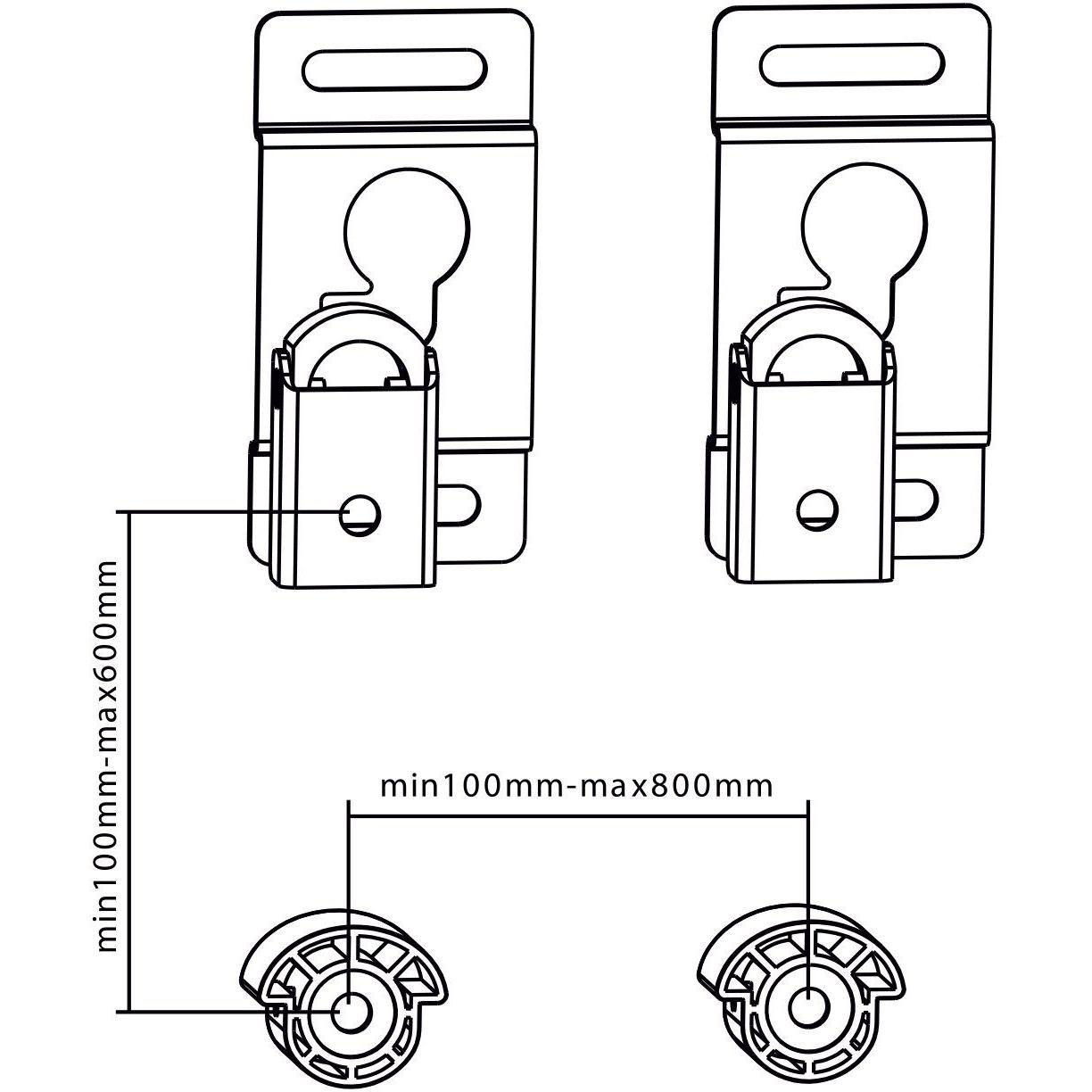 min100mm-max600mm

min100mm-max800mm