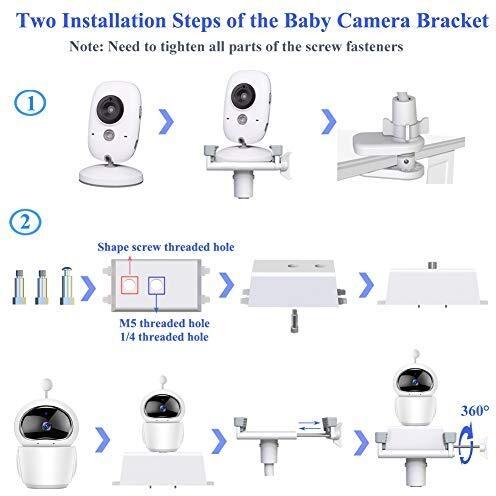 Two Installation Steps of the Baby Camera Bracket

Note: Need to tighten all parts of the screw fasteners

1

2

Shape screw threaded hole

M5 threaded hole
1/4 threaded hole

360°