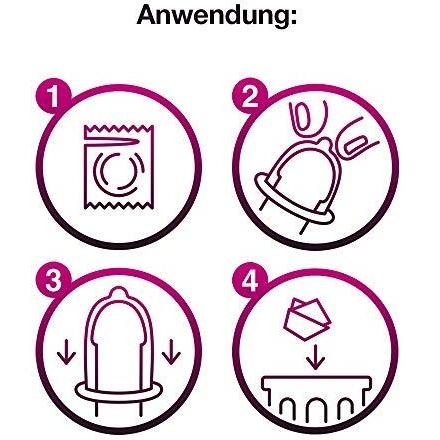 Anwendung:

1

2

3

4