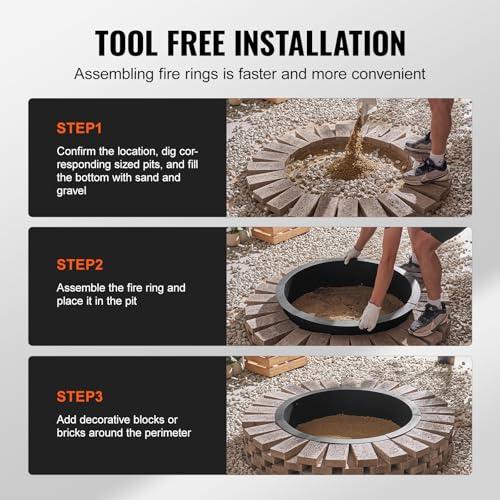 TOOL FREE INSTALLATION

Assembling fire rings is faster and more convenient

STEP1

Confirm the location, dig corresponding sized pits, and fill the bottom with sand and gravel

STEP2

Assemble the fire ring and place it in the pit

STEP3

Add decorative blocks or bricks around the perimeter