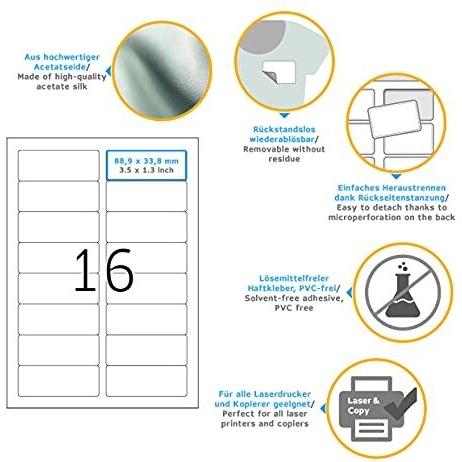 Aus hochwertiger Acetatseide/
Made of high-quality acetate silk

Rückstandslos wiederablösbar/
Removable without residue

Einfaches Heraustrennen dank Rückseitenstanzung/
Easy to detach thanks to microperforation on the back

88,9 x 33,8 mm
3.5 x 1.3 inch

16

Lösemittelfreier Haftkleber, PVC-frei/
Solvent-free adhesive, PVC free

Für alle Laserdrucker und Kopierer geeignet/
Perfect for all laser printers and copiers

Laser & Copy