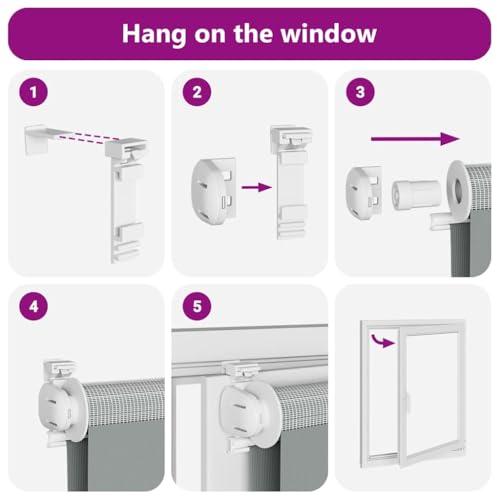 Hang on the window

1

2

3

4

5