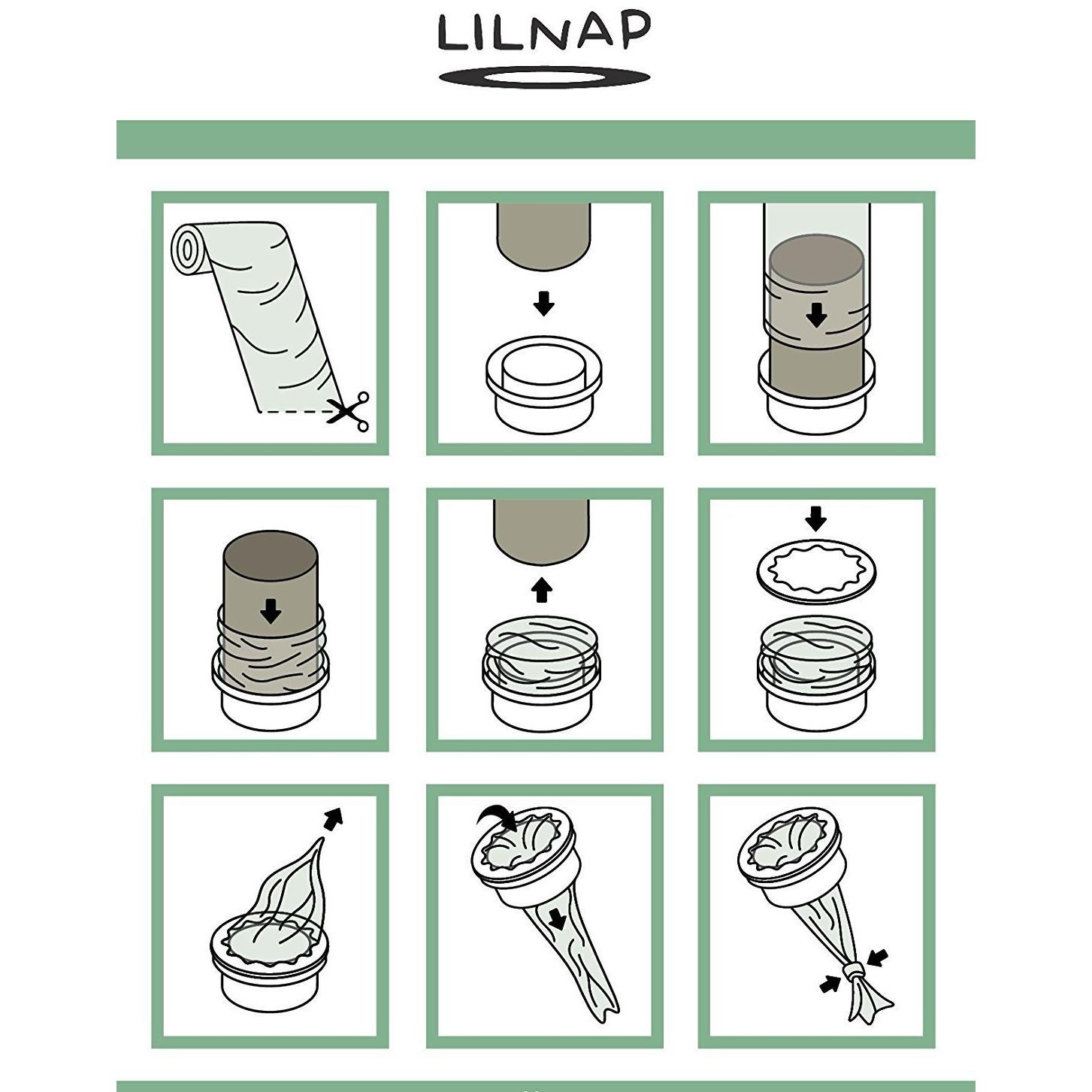 LILNAP