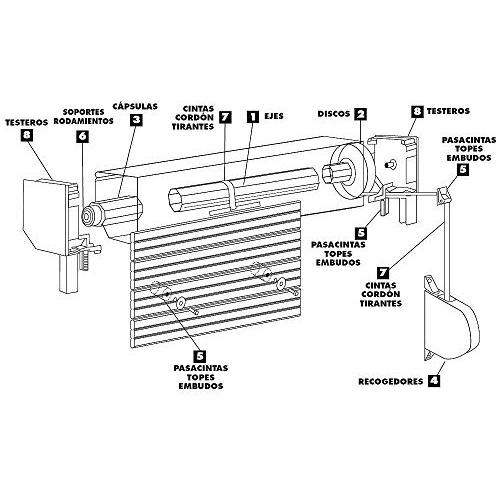 TESTEROS
8

SOPORTES
RODAMIENTOS
6

CÁPSULAS
3

CINTAS
CORDÓN
TIRANTES
7

1 EJES

DISCOS 2

8 TESTEROS

PASACINTAS
TOPES
EMBUDOS
5

5
PASACINTAS
TOPES
EMBUDOS

7
CINTAS
CORDÓN
TIRANTES

5
PASACINTAS
TOPES
EMBUDOS

RECOGEDORES 4