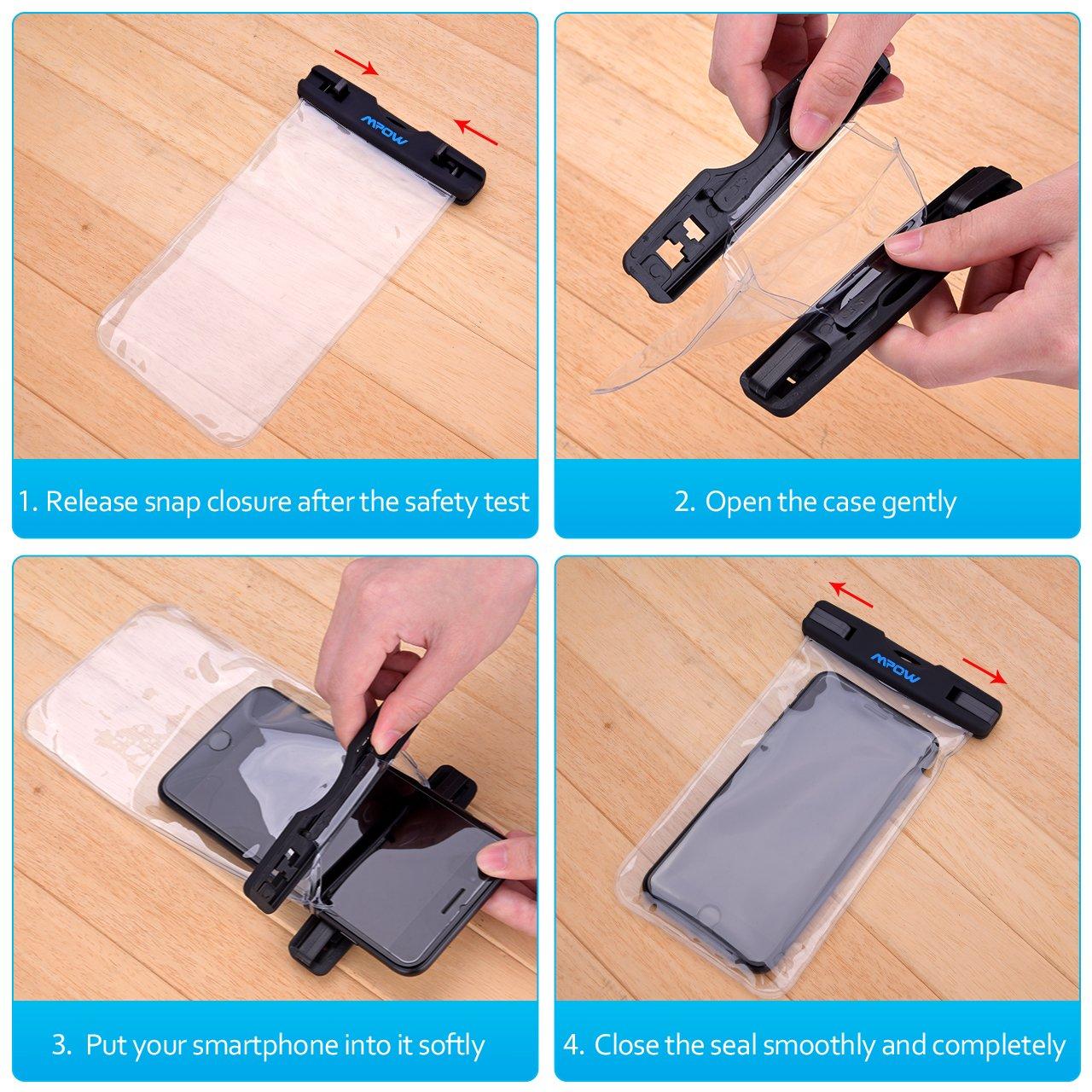 Mpow

1. Release snap closure after the safety test

2. Open the case gently

3. Put your smartphone into it softly

Mpow

4. Close the seal smoothly and completely