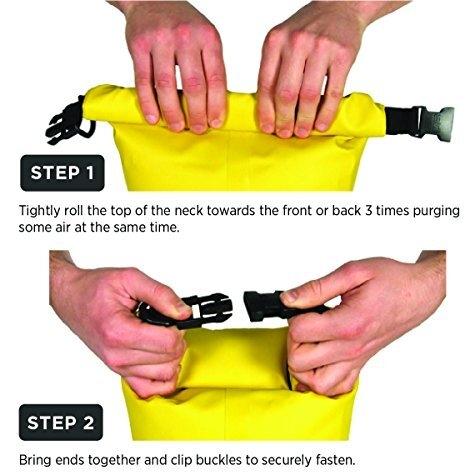 STEP 1

Tightly roll the top of the neck towards the front or back 3 times purging some air at the same time.

STEP 2

Bring ends together and clip buckles to securely fasten.