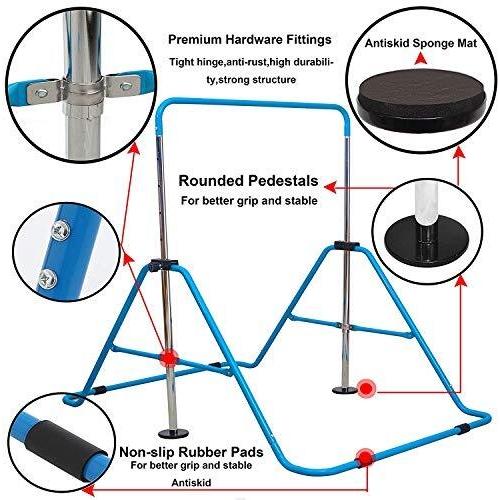 Premium Hardware Fittings

Tight hinge,anti-rust,high durability,strong structure

Antiskid Sponge Mat

Rounded Pedestals

For better grip and stable

Non-slip Rubber Pads

For better grip and stable

Antiskid