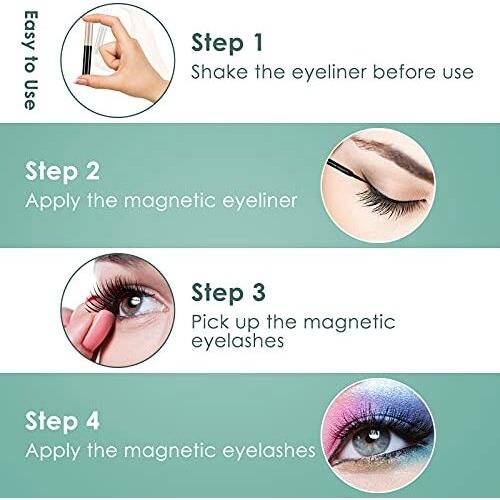 Easy to Use

Step 1
Shake the eyeliner before use

Step 2
Apply the magnetic eyeliner

Step 3
Pick up the magnetic eyelashes

Step 4
Apply the magnetic eyelashes