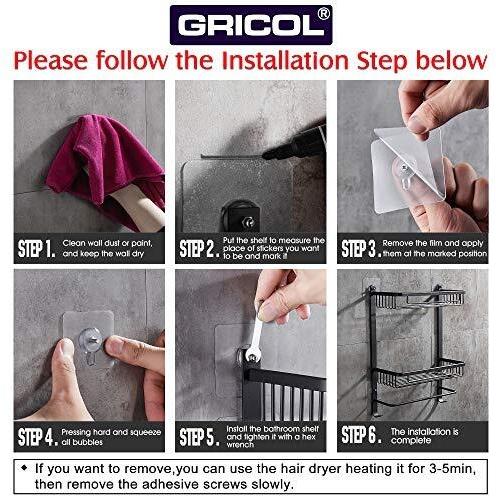 GRICOL®

Please follow the Installation Step below

STEP 1. Clean wall dust or paint, and keep the wall dry

STEP 2. Put the shelf to measure the place of stickers you want to be and mark it

STEP 3. Remove the film and apply them at the marked position

STEP 4. Pressing hard and squeeze all bubbles

STEP 5. Install the bathroom shelf and tighten it with a hex wrench

STEP 6. The installation is complete

◆ If you want to remove,you can use the hair dryer heating it for 3-5min, then remove the adhesive screws slowly.