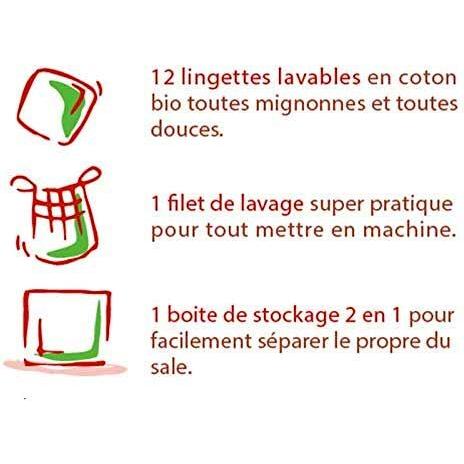 12 lingettes lavables en coton bio toutes mignonnes et toutes douces.

1 filet de lavage super pratique pour tout mettre en machine.

1 boite de stockage 2 en 1 pour facilement séparer le propre du sale.