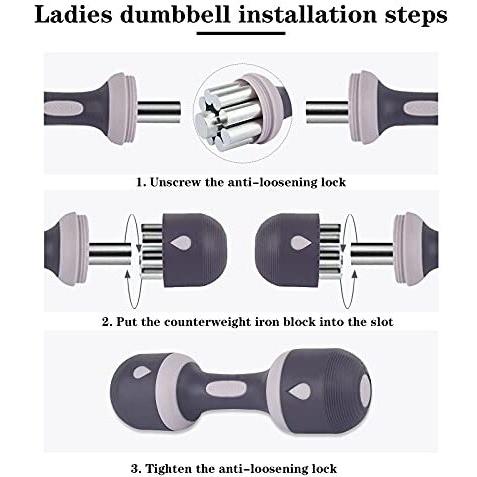 Ladies dumbbell installation steps

1. Unscrew the anti-loosening lock

2. Put the counterweight iron block into the slot

3. Tighten the anti-loosening lock