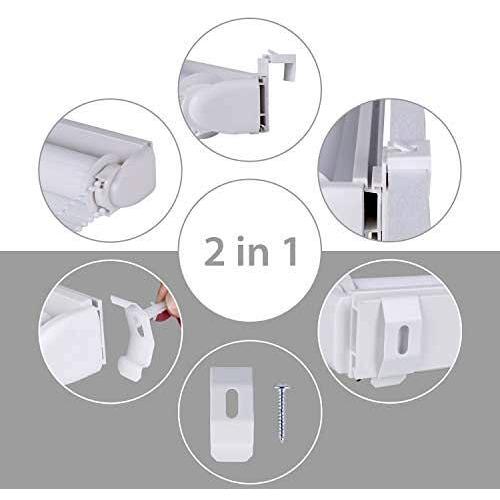 2 in 1