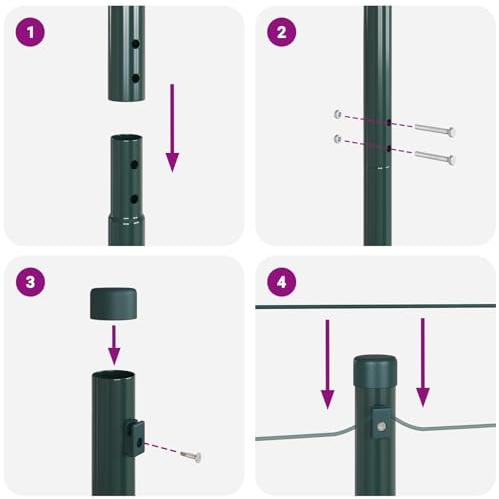 1

2

3

4