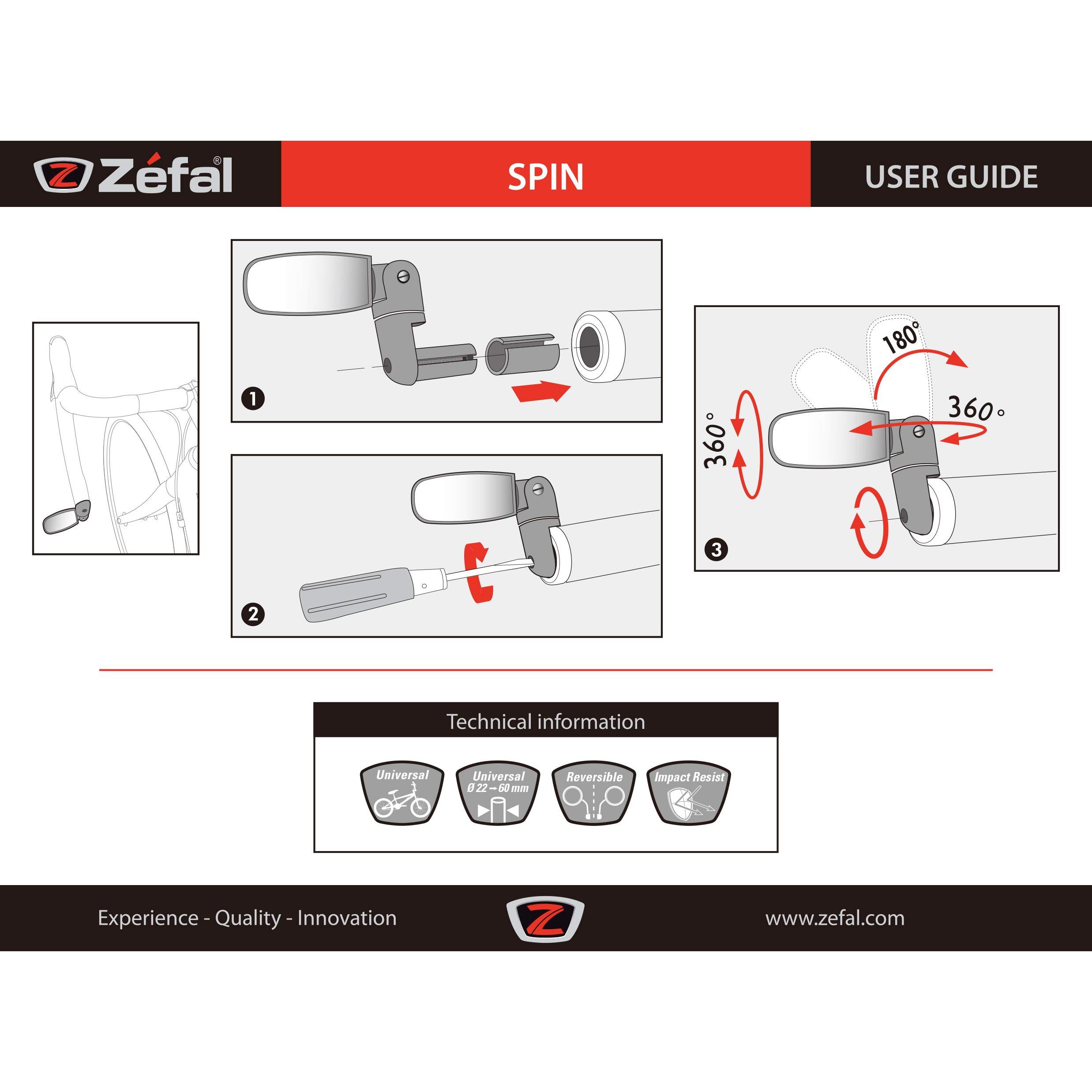 Zéfal®

SPIN

USER GUIDE

1

2

180°

360°

360°

3

Technical information

Universal

Universal
Ø 22 → 60 mm

Reversible

Impact Resist

Experience - Quality - Innovation

www.zefal.com