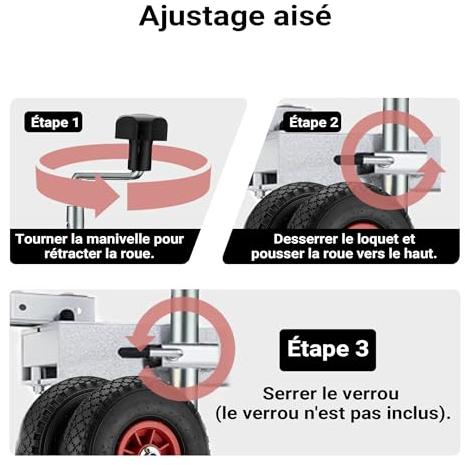 Ajustage aisé

Étape 1

Tourner la manivelle pour rétracter la roue.

Étape 2

Desserrer le loquet et pousser la roue vers le haut.

Étape 3

Serrer le verrou (le verrou n'est pas inclus).