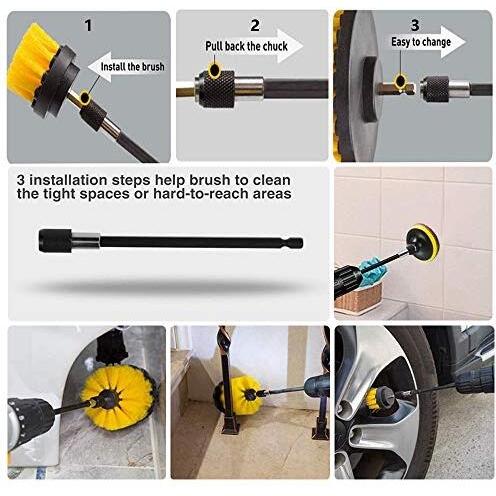 1
Install the brush

2
Pull back the chuck

3
Easy to change

3 installation steps help brush to clean the tight spaces or hard-to-reach areas