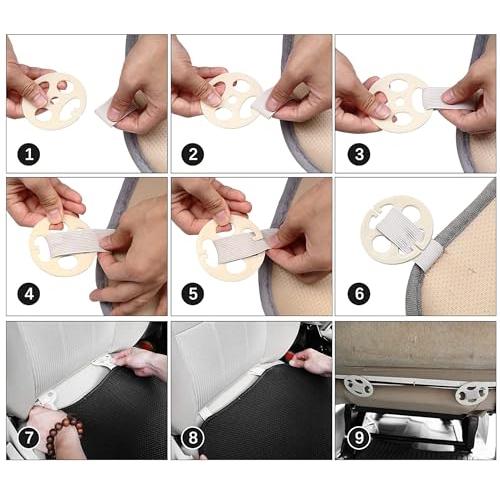 1
2
3
4
5
6
7
8
9