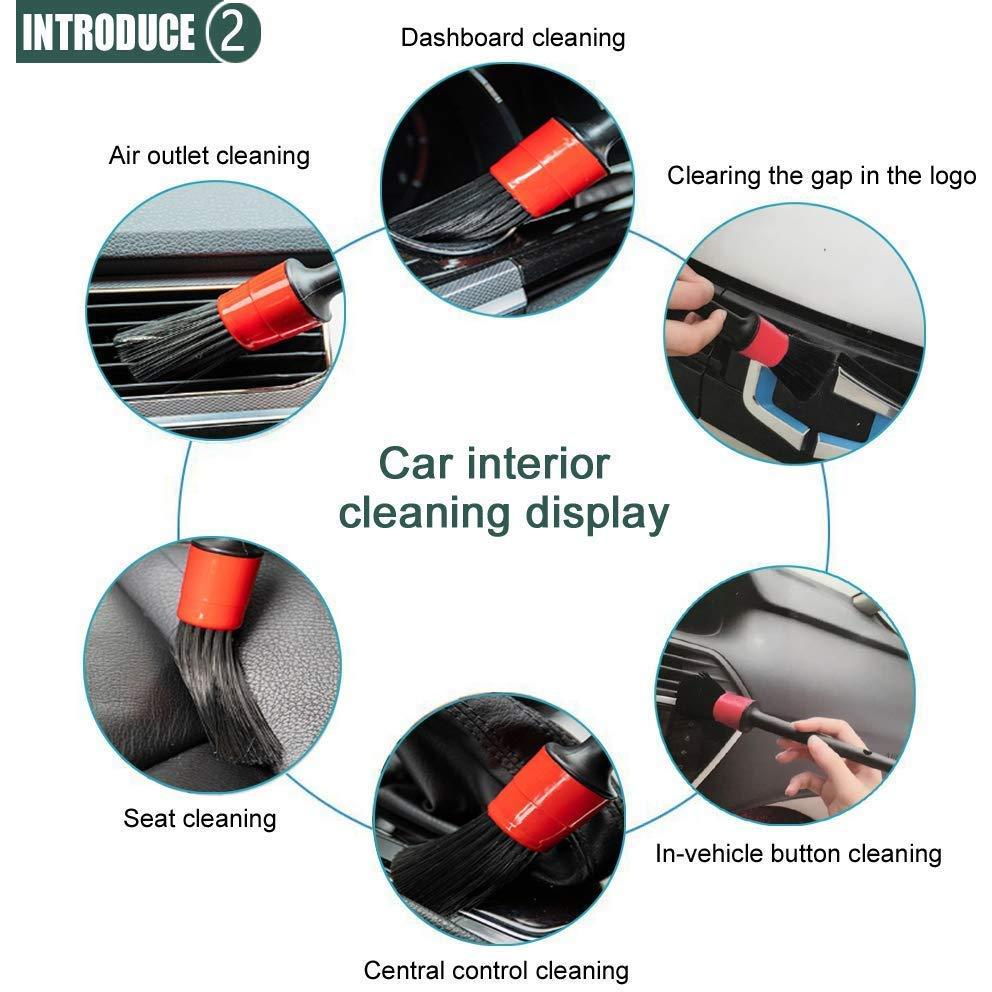 INTRODUCE 2

Dashboard cleaning

Air outlet cleaning

Clearing the gap in the logo

Car interior cleaning display

Seat cleaning

In-vehicle button cleaning

Central control cleaning