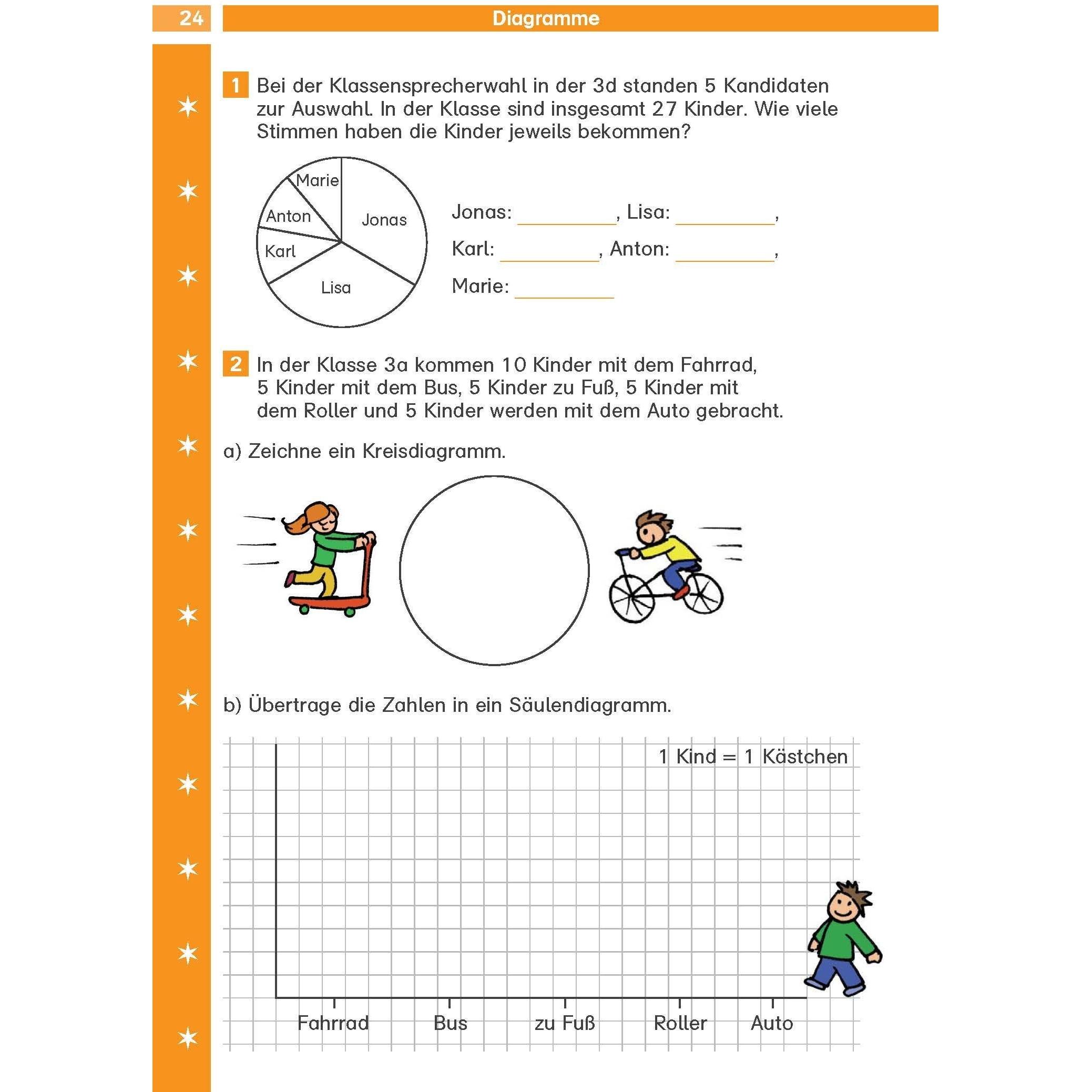 24

Diagramme

1 Bei der Klassensprecherwahl in der 3d standen 5 Kandidaten zur Auswahl. In der Klasse sind insgesamt 27 Kinder. Wie viele Stimmen haben die Kinder jeweils bekommen?

Marie
Anton
Jonas
Karl
Lisa

Jonas: ________, Lisa: ________,
Karl: ________, Anton: ________,
Marie: ________

2 In der Klasse 3a kommen 10 Kinder mit dem Fahrrad, 5 Kinder mit dem Bus, 5 Kinder zu Fuß, 5 Kinder mit dem Roller und 5 Kinder werden mit dem Auto gebracht.

a) Zeichne ein Kreisdiagramm.

b) Übertrage die Zahlen in ein Säulendiagramm.

1 Kind = 1 Kästchen

Fahrrad Bus zu Fuß Roller Auto