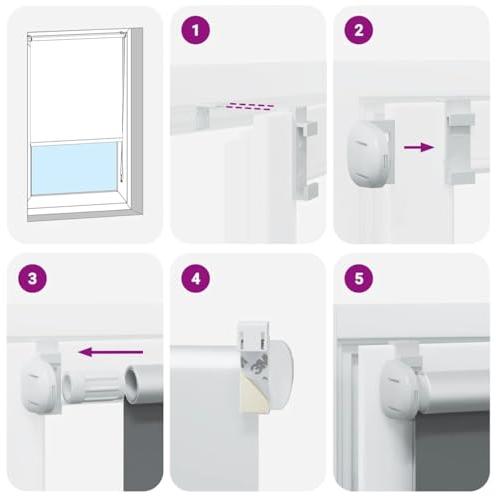 1

2

3

4

5