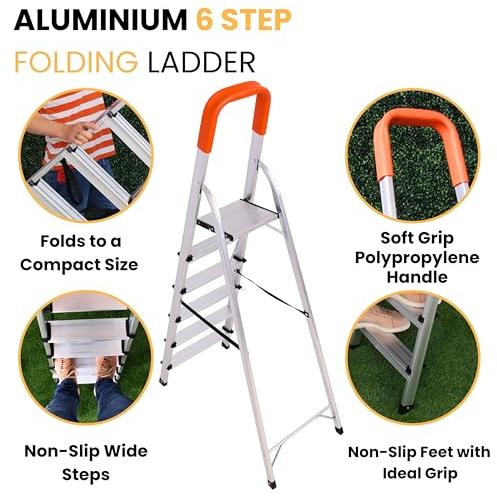 ALUMINIUM 6 STEP
FOLDING LADDER

Folds to a Compact Size

Soft Grip Polypropylene Handle

Non-Slip Wide Steps

Non-Slip Feet with Ideal Grip