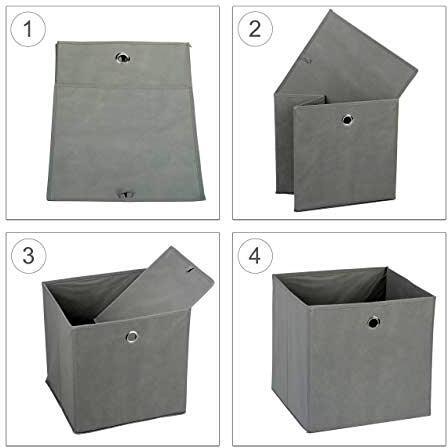 1

2

3

4