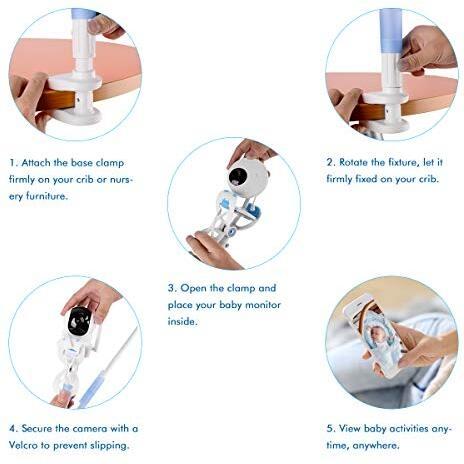 1. Attach the base clamp firmly on your crib or nursery furniture.

2. Rotate the fixture, let it firmly fixed on your crib.

3. Open the clamp and place your baby monitor inside.

4. Secure the camera with a Velcro to prevent slipping.

5. View baby activities anytime, anywhere.