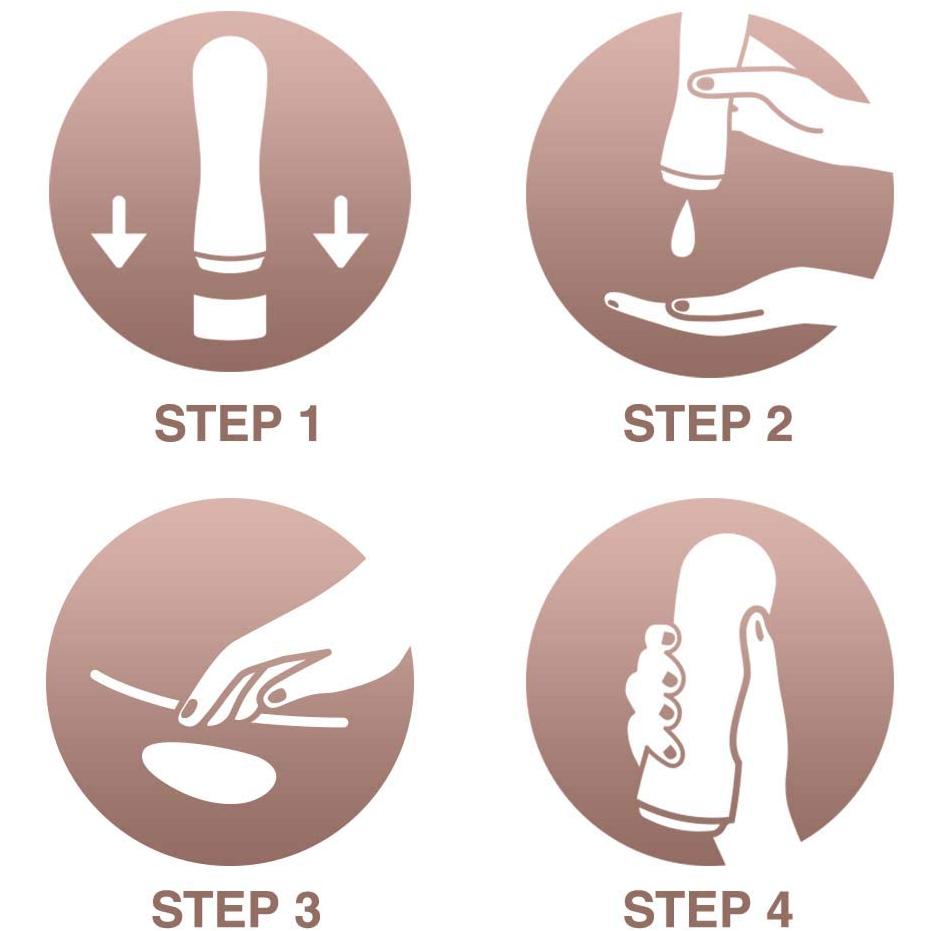 STEP 1

STEP 2

STEP 3

STEP 4