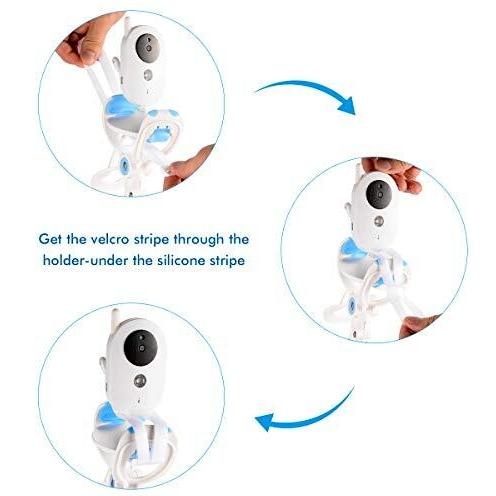 Get the velcro stripe through the holder-under the silicone stripe