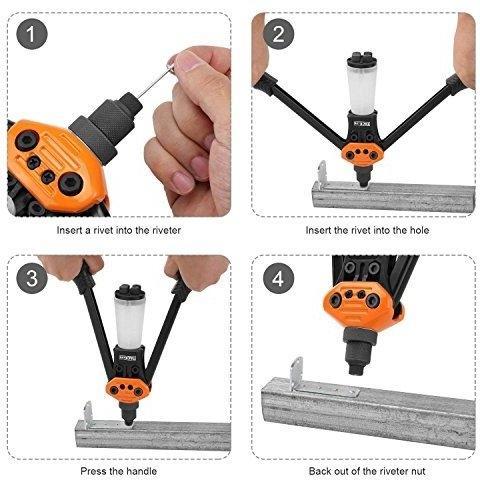 1

Insert a rivet into the riveter

2

Insert the rivet into the hole

3

Press the handle

4

Back out of the riveter nut