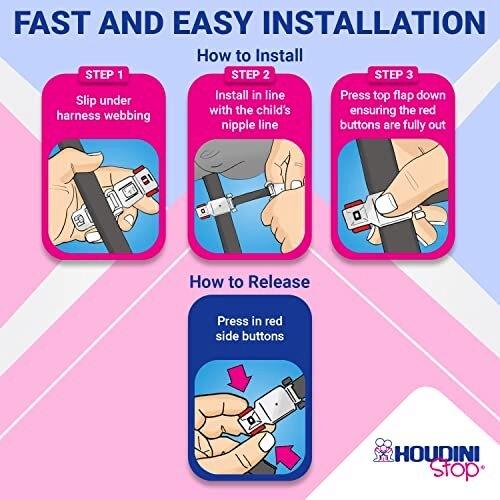 FAST AND EASY INSTALLATION

How to Install

STEP 1

Slip under harness webbing

STEP 2

Install in line with the child's nipple line

STEP 3

Press top flap down ensuring the red buttons are fully out

How to Release

Press in red side buttons

HOUDINI Stop®