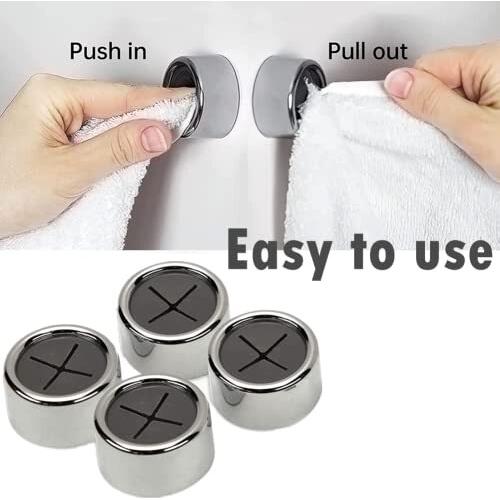 Push in

Pull out

Easy to use