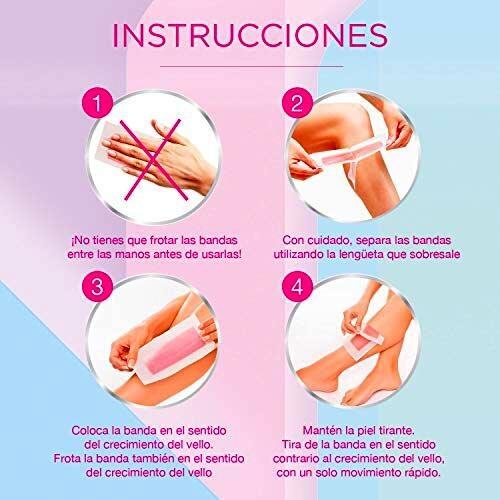 INSTRUCCIONES

1

¡No tienes que frotar las bandas entre las manos antes de usarlas!

2

Con cuidado, separa las bandas utilizando la lengüeta que sobresale

3

Coloca la banda en el sentido del crecimiento del vello. Frota la banda también en el sentido del crecimiento del vello

4

Mantén la piel tirante. Tira de la banda en el sentido contrario al crecimiento del vello, con un solo movimiento rápido.