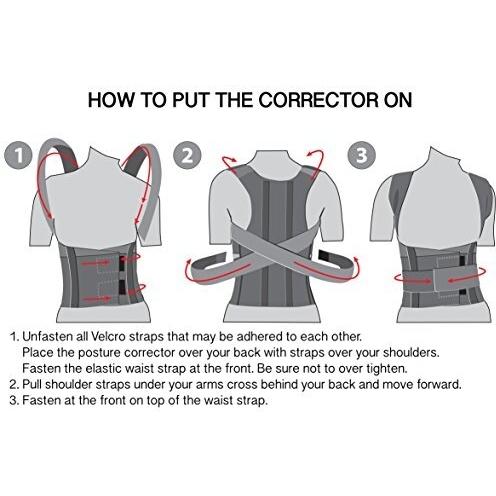 HOW TO PUT THE CORRECTOR ON

1

2

3

1. Unfasten all Velcro straps that may be adhered to each other.
Place the posture corrector over your back with straps over your shoulders.
Fasten the elastic waist strap at the front. Be sure not to over tighten.
2. Pull shoulder straps under your arms cross behind your back and move forward.
3. Fasten at the front on top of the waist strap.