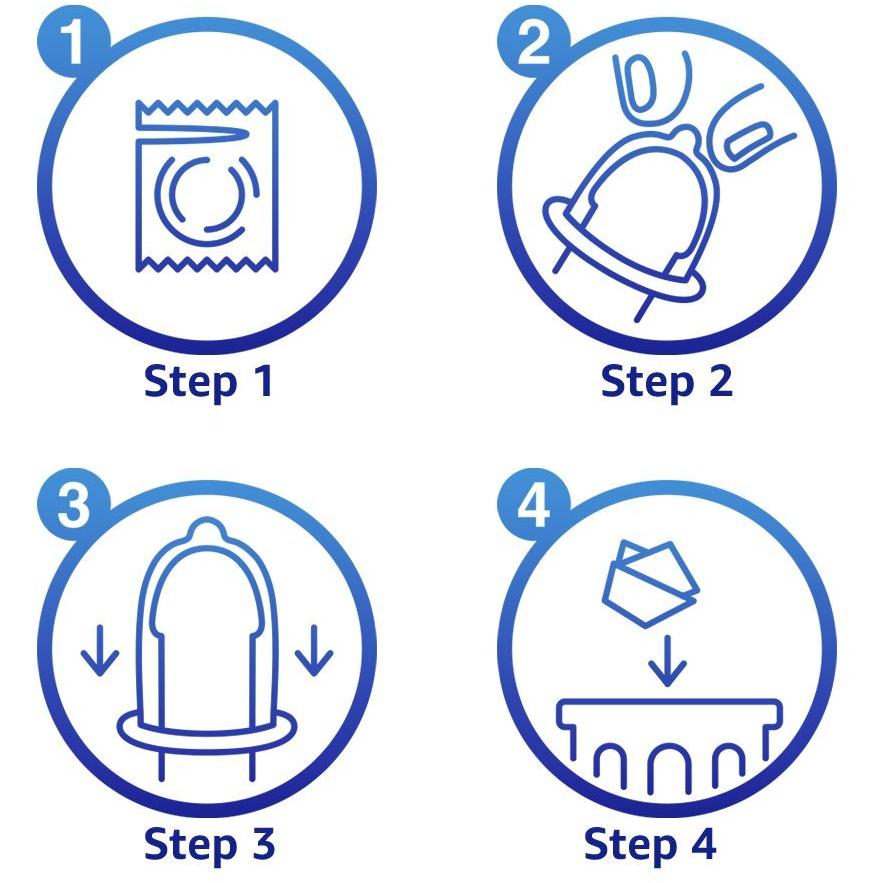 1

Step 1

2

Step 2

3

Step 3

4

Step 4