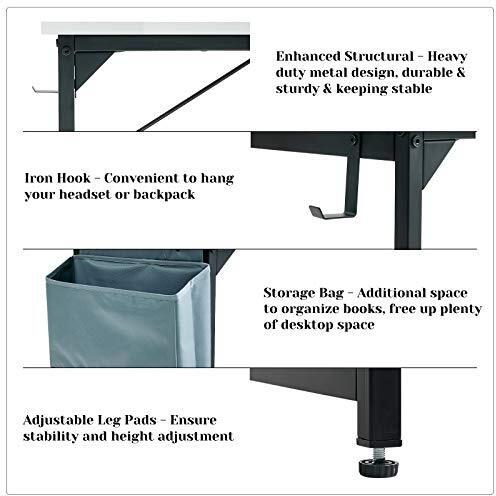 Enhanced Structural - Heavy duty metal design, durable & sturdy & keeping stable

Iron Hook - Convenient to hang your headset or backpack

Storage Bag - Additional space to organize books, free up plenty of desktop space

Adjustable Leg Pads - Ensure stability and height adjustment