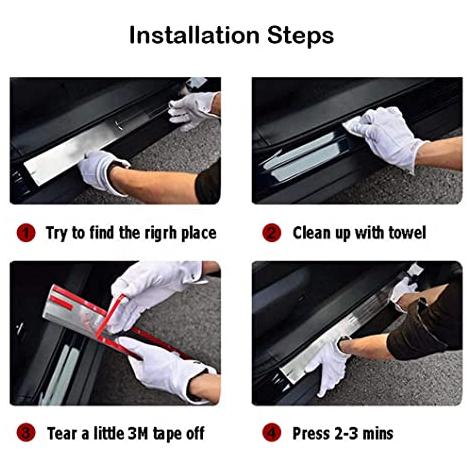 Installation Steps

1 Try to find the rigrh place

2 Clean up with towel

3 Tear a little 3M tape off

4 Press 2-3 mins