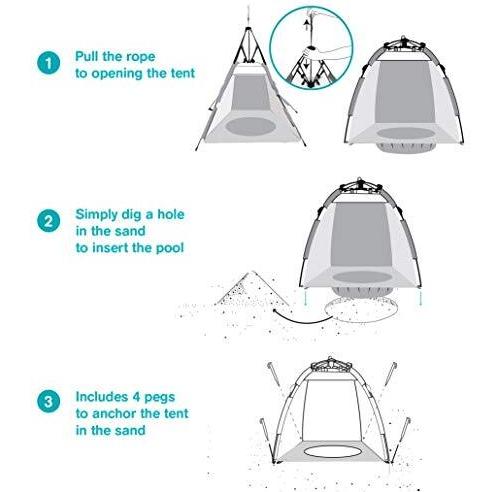 1 Pull the rope to opening the tent

2 Simply dig a hole in the sand to insert the pool

3 Includes 4 pegs to anchor the tent in the sand