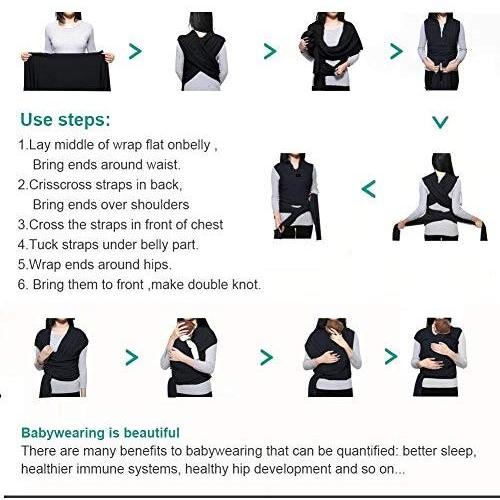 Use steps:

1.Lay middle of wrap flat onbelly ,
Bring ends around waist.
2.Crisscross straps in back,
Bring ends over shoulders
3.Cross the straps in front of chest
4.Tuck straps under belly part.
5.Wrap ends around hips.
6. Bring them to front ,make double knot.

Babywearing is beautiful

There are many benefits to babywearing that can be quantified: better sleep, healthier immune systems, healthy hip development and so on...