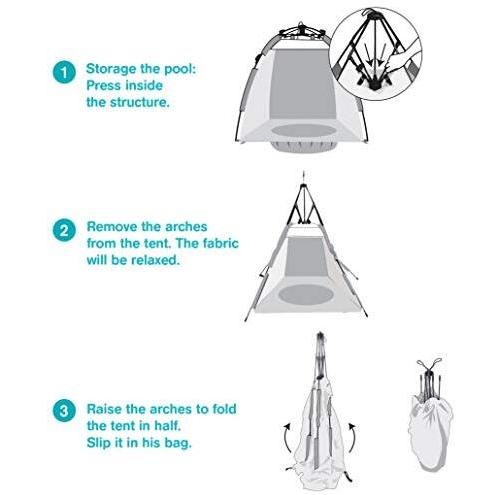 1 Storage the pool: Press inside the structure.

2 Remove the arches from the tent. The fabric will be relaxed.

3 Raise the arches to fold the tent in half. Slip it in his bag.