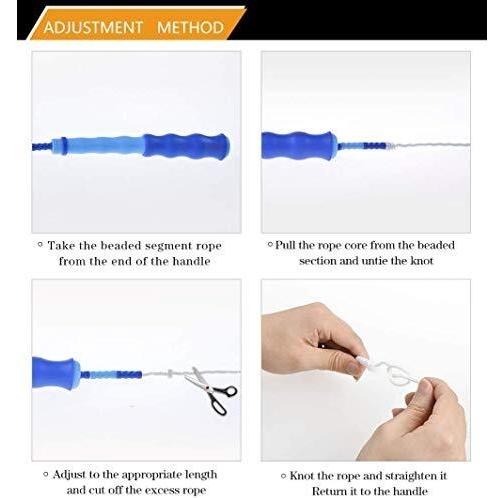 ADJUSTMENT METHOD

◦ Take the beaded segment rope from the end of the handle

◦ Pull the rope core from the beaded section and untie the knot

◦ Adjust to the appropriate length and cut off the excess rope

◦ Knot the rope and straighten it Return it to the handle