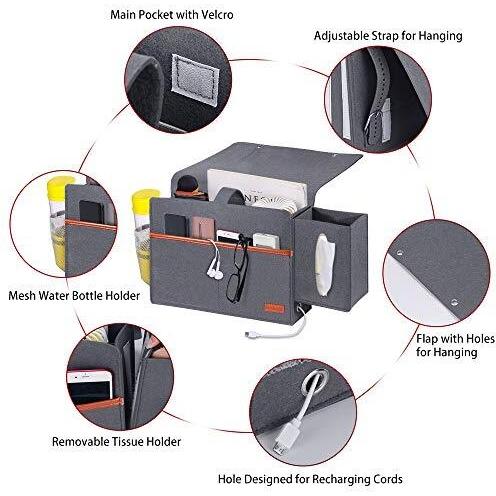 Main Pocket with Velcro

Adjustable Strap for Hanging

Mesh Water Bottle Holder

Flap with Holes for Hanging

Removable Tissue Holder

Hole Designed for Recharging Cords