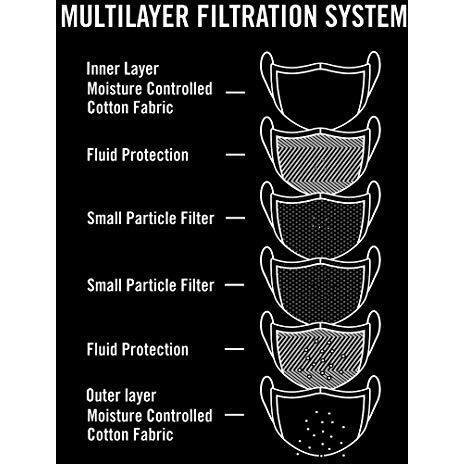 MULTILAYER FILTRATION SYSTEM

Inner Layer
Moisture Controlled
Cotton Fabric

Fluid Protection

Small Particle Filter

Small Particle Filter

Fluid Protection

Outer layer
Moisture Controlled
Cotton Fabric