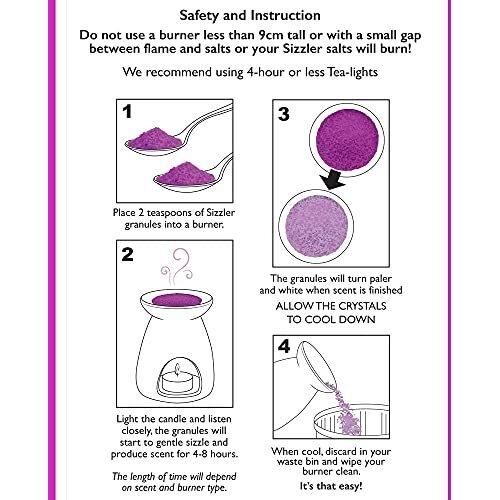 Safety and Instruction

Do not use a burner less than 9cm tall or with a small gap between flame and salts or your Sizzler salts will burn!

We recommend using 4-hour or less Tea-lights

1

Place 2 teaspoons of Sizzler granules into a burner.

2

Light the candle and listen closely, the granules will start to gentle sizzle and produce scent for 4-8 hours.

The length of time will depend on scent and burner type.

3

The granules will turn paler and white when scent is finished

ALLOW THE CRYSTALS TO COOL DOWN

4

When cool, discard in your waste bin and wipe your burner clean.

It's that easy!