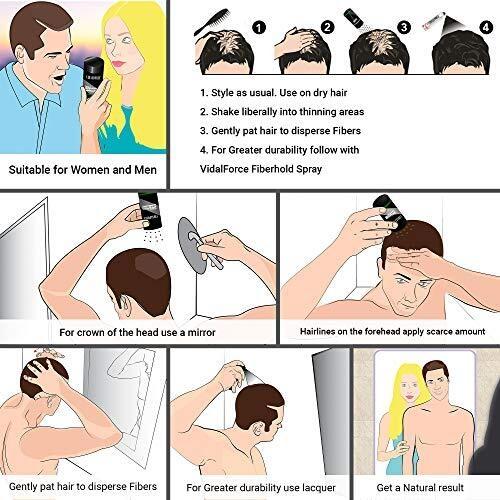 Suitable for Women and Men

1 2 3 4

1. Style as usual. Use on dry hair
2. Shake liberally into thinning areas
3. Gently pat hair to disperse Fibers
4. For Greater durability follow with VidalForce Fiberhold Spray

For crown of the head use a mirror

Hairlines on the forehead apply scarce amount

Gently pat hair to disperse Fibers

For Greater durability use lacquer

Get a Natural result